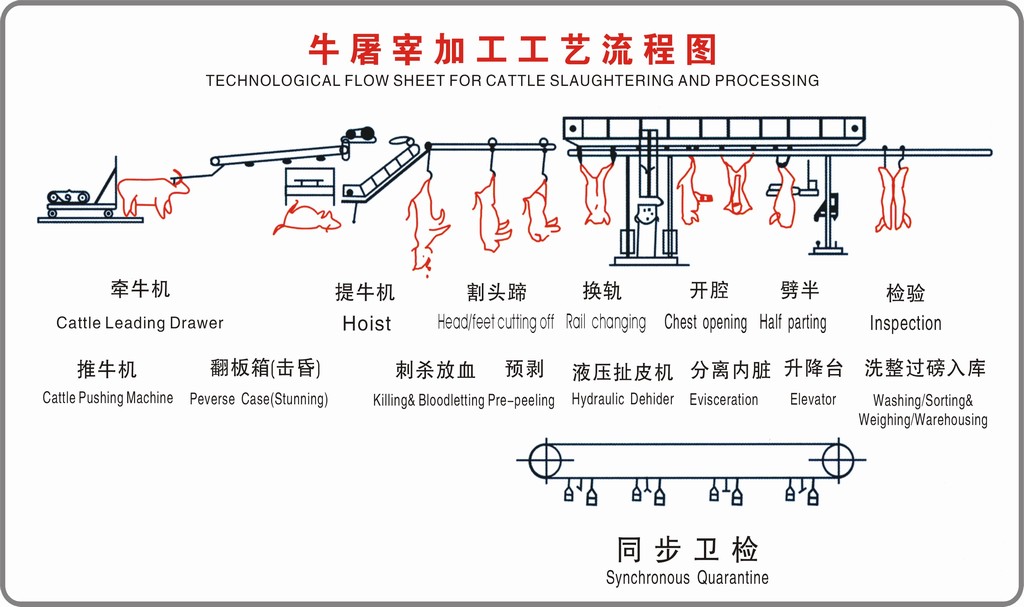 牛屠宰加工工艺流程图
TECHNOLOGICAL FLOW SHEET FOR CATTLE SLAUGHTERING AND PROCESSING

牵牛机
Cattle Leading Drawer

提牛机
Hoist

割头蹄
Head/feet cutting off

换轨
Rail changing

开腔
Chest opening

劈半
Half parting

检验
Inspection

推牛机
Cattle Pushing Machine

翻板箱(击昏)
Peverse Case(Stunning)

刺杀放血
Killing& Bloodletting

预剥
Pre-peeling

液压扯皮机
Hydraulic Dehider

分离内脏
Evisceration

升降台
Elevator

洗整过磅入库
Washing/Sorting& Weighing/Warehousing

同步卫检
Synchronous Quarantine